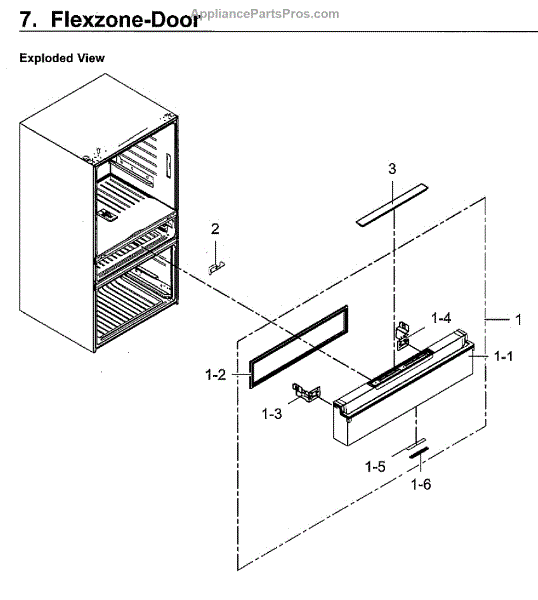 7. Flexzone-Door

AppliancePartsPros.com

Exploded View

3

2

1-4

1

1-1

1-2

1-3

1-5

1-6