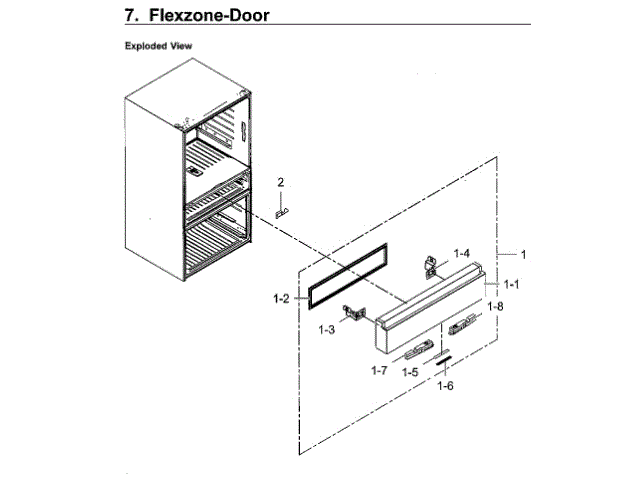 7. Flexzone-Door

Exploded View

2

1-4

1

1-1

1-2

1-8

1-3

1-7

1-5

1-6