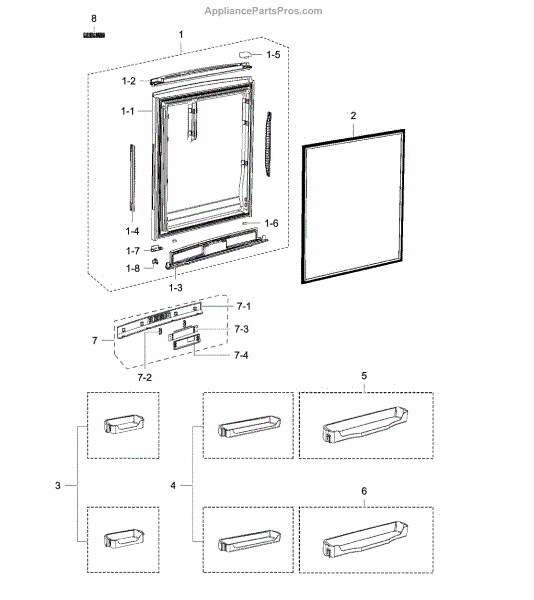 AppliancePartsPros.com

8

1

1-5

1-2

1-1

2

1-4

1-6

1-7

1-8

1-3

7-1

7

7-3

7-4

7-2

5

3

4

6