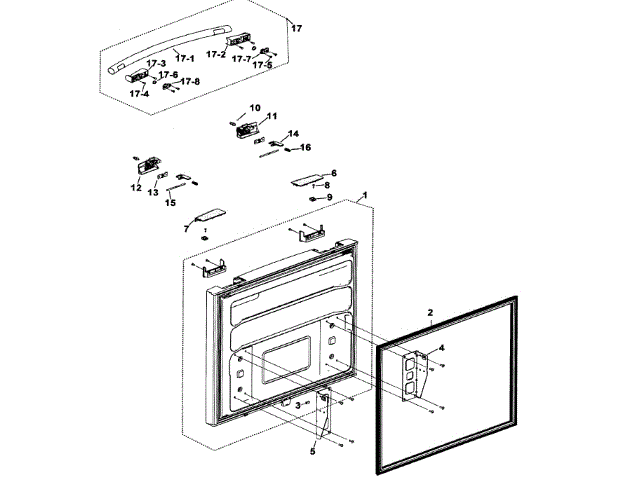 17
17-1
17-2
17-7
17-5
17-3
17-6
17-8
17-4
10
11
14
16
12
13
15
6
8
9
1
7
2
4
3
5