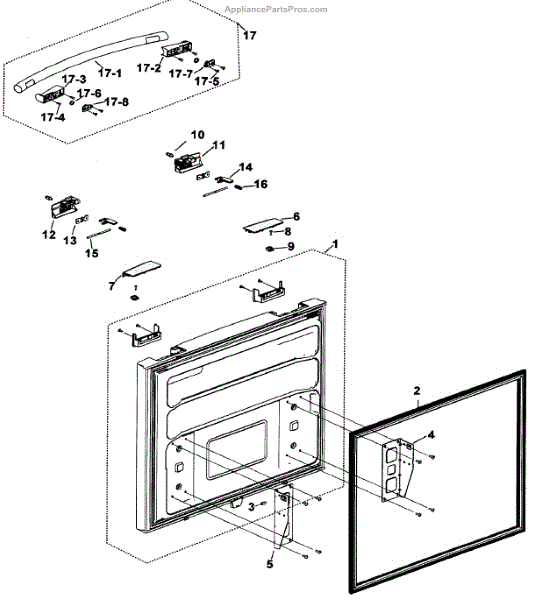 AppliancePartsPros.com

17
17-1
17-2
17-7
17-5
17-3
17-6
17-8
17-4

10
11
14
16
12
13
15
6
8
9
1
7
2
4
3
5