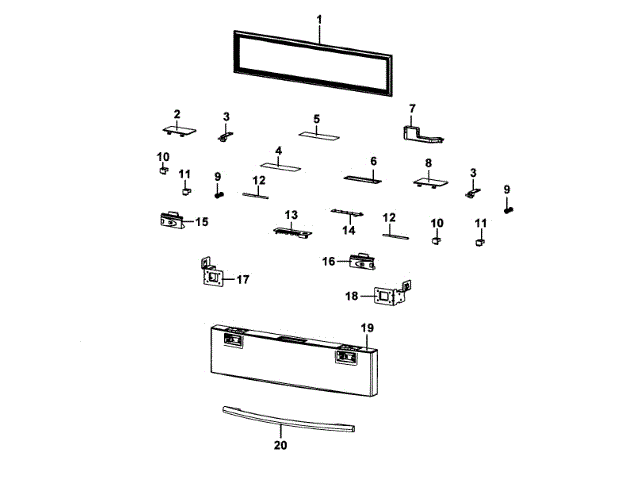 1
2
3
5
7
10
4
6
8
3
11
9
12
9
15
13
14
12
10
11
16
17
18
19
20