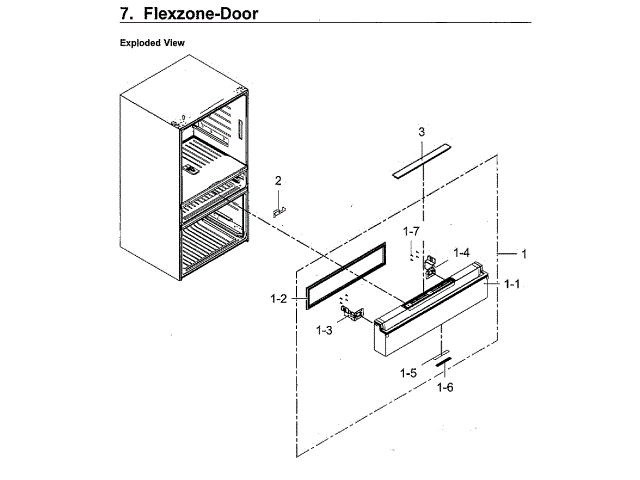 7. Flexzone-Door

Exploded View

3

2

1-7

1-4

1

1-1

1-2

1-3

1-5

1-6