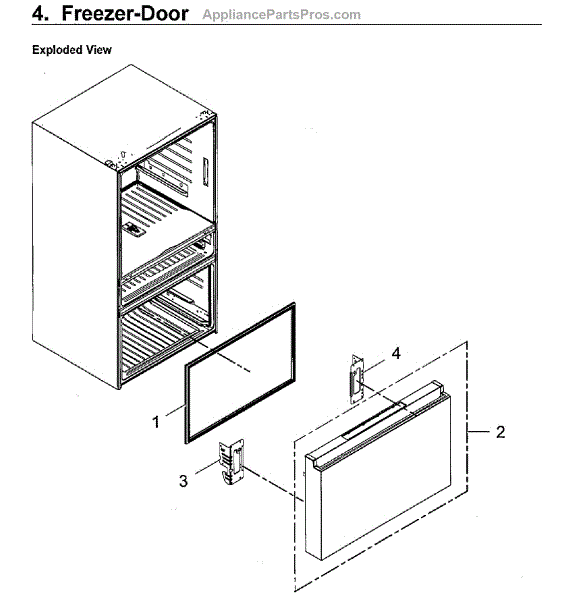 4. Freezer-Door AppliancePartsPros.com

Exploded View

4
1
2
3