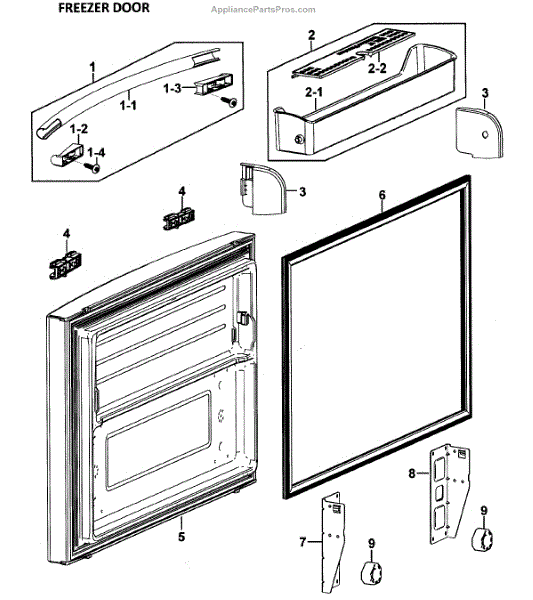 FREEZER DOOR
AppliancePartsPros.com

1
1-1
1-3
1-2
1-4
2
2-2
2-1
3
3
4
4
6
5
8
7
9
9