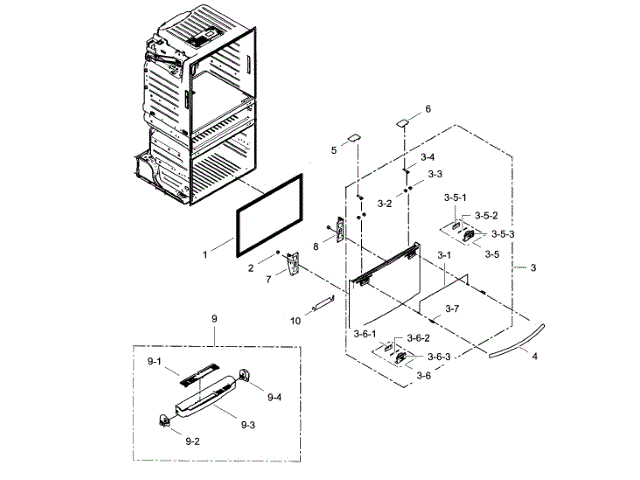 6
5
3-4
3-3
3-2
3-5-1
3-5-2
3-5-3
3-5
8
1
2
7
3-1
3
10
3-7
9
3-6-1
3-6-2
3-6-3
3-6
4
9-1
9-4
9-3
9-2