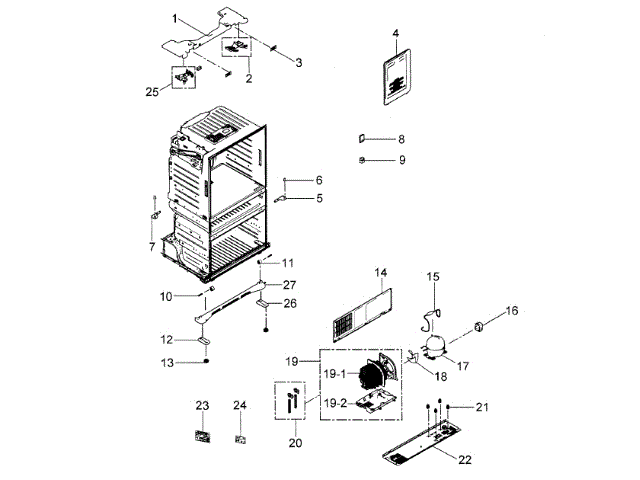 1
2
3
25
4
8
9
6
5
7
11
10
27
26
12
13
14
15
16
17
18
19
19-1
19-2
20
21
22
23
24