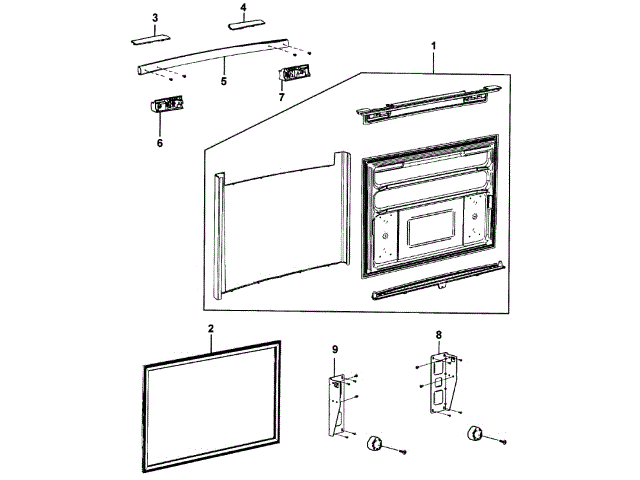 3
4
1
5
7
6
2
9
8