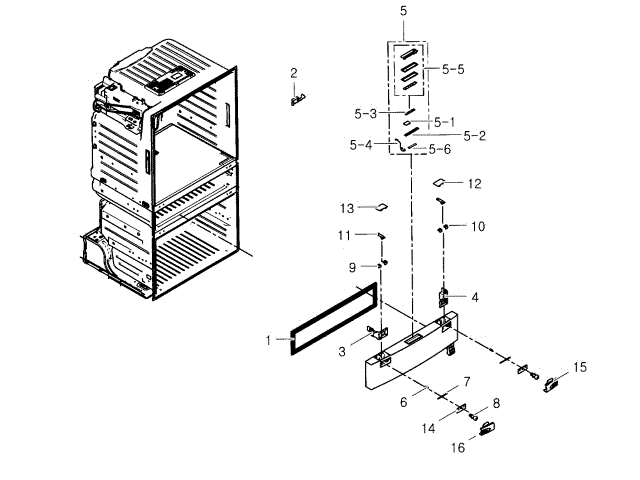 5
2
5-5
5-3
5-1
5-2
5-4
5-6
12
13
11
10
9
4
1
3
15
7
6
8
14
16