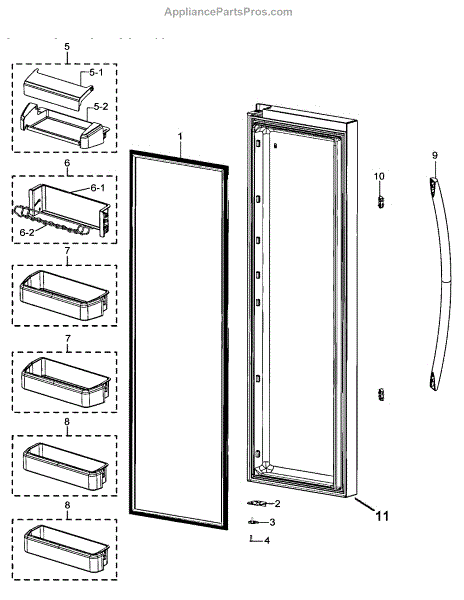 AppliancePartsPros.com

5
5-1
5-2
6
6-1
6-2
7
7
8
8
1
9
10
2
3
4
11