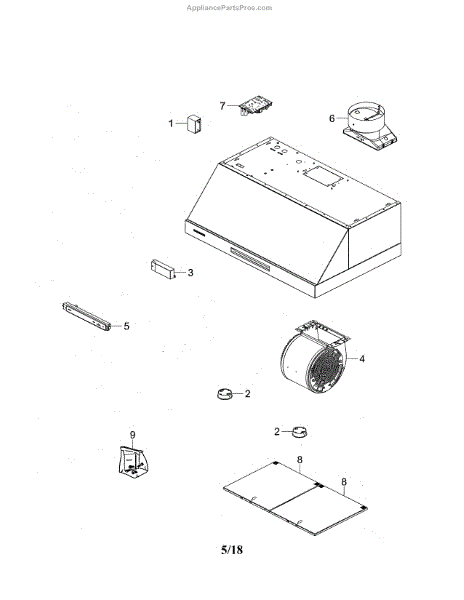 AppliancePartsPros.com

7

1

6

3

5

4

2

9

2

8

8

5/18