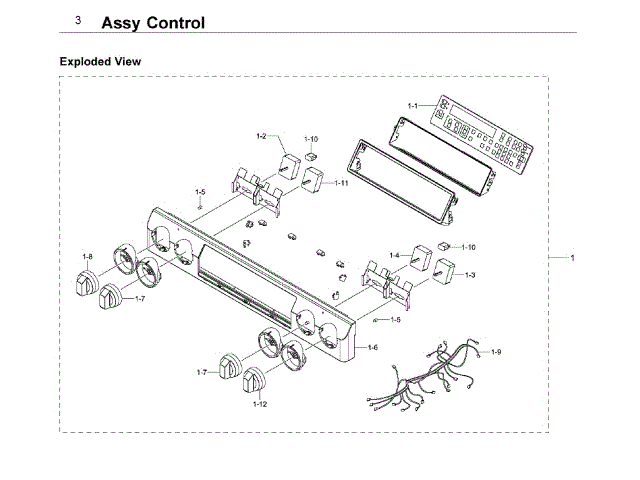 3 Assy Control

Exploded View

1-1
1-2
1-10
1-11
1-5
1-8
1-7
1-4
1-10
1-3
1
1-5
1-6
1-9
1-7
1-12