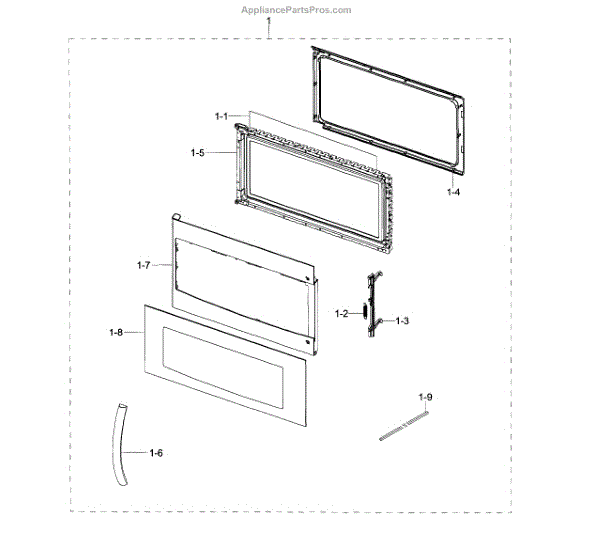 AppliancePartsPros.com

1

1-1

1-5

1-4

1-7

1-2

1-3

1-8

1-9

1-6