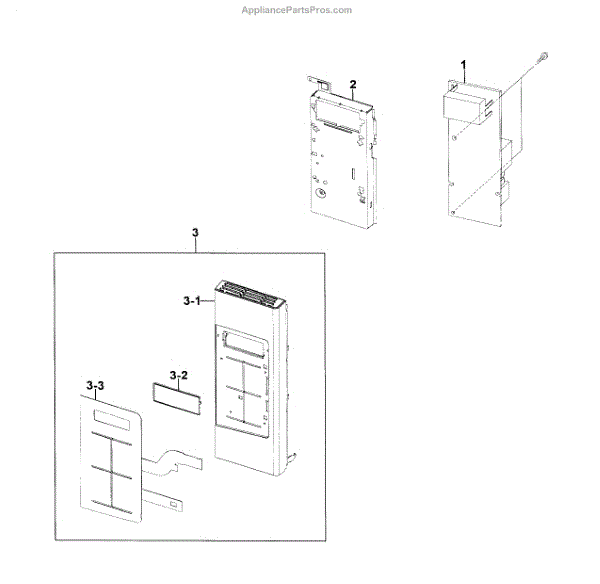 AppliancePartsPros.com

2

1

3

3-1

3-2

3-3