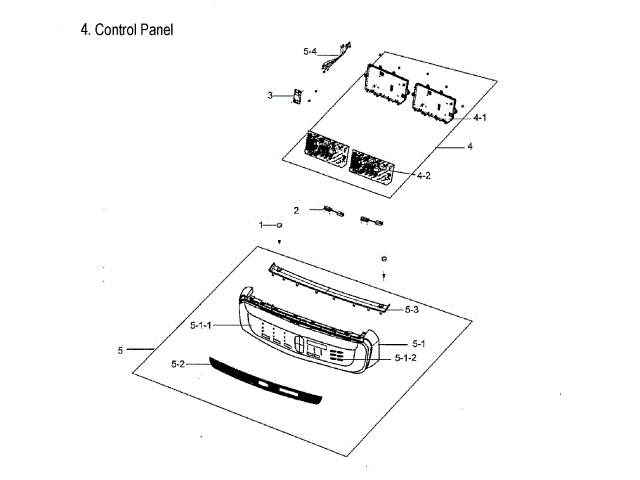 4. Control Panel

5-4

3

4-1

4

4-2

2

1

5-3

5-1-1

5-1

5

5-1-2

5-2