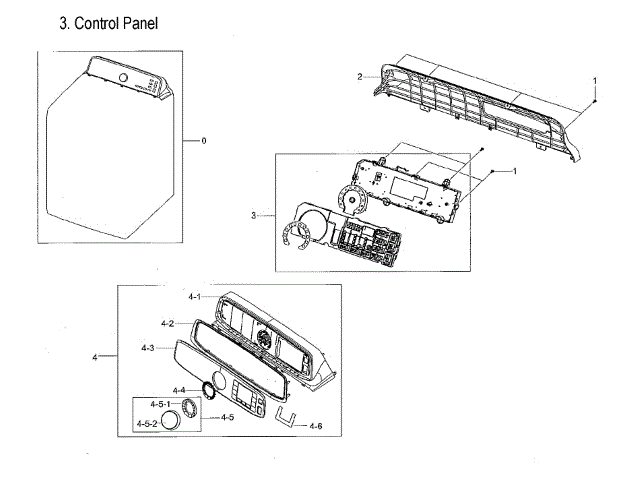 3. Control Panel

0

2

1

1

3

4-1

4-2

4-3

4

4-4

4-5-1

4-5-2

4-5

4-6