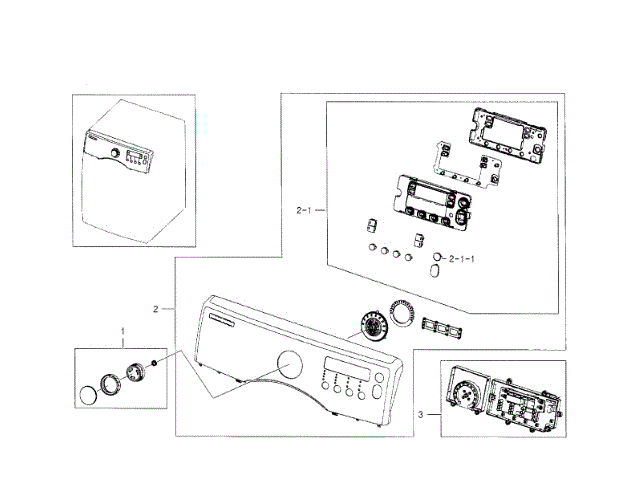 2-1

2-1-1

2

1

3