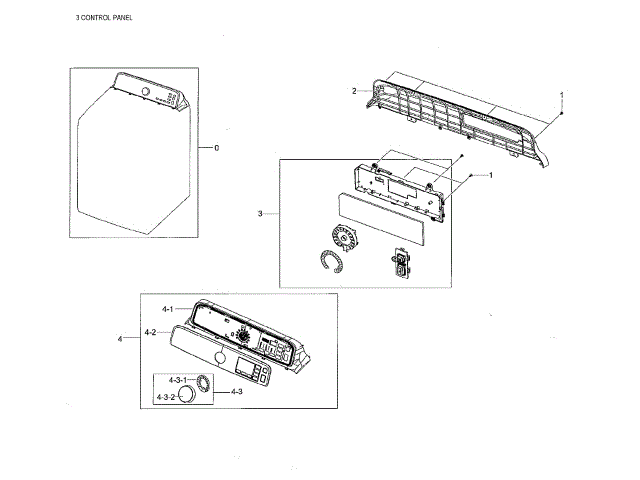 3 CONTROL PANEL

0

2

1

1

3

4-1

4-2

4

4-3-1

4-3-2

4-3