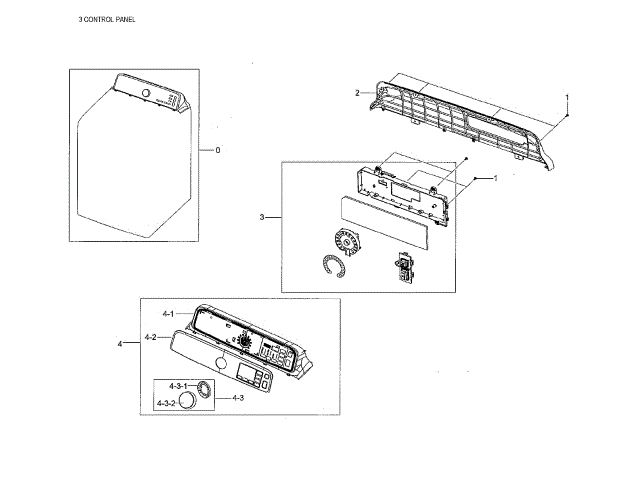 3 CONTROL PANEL

0

2

1

1

3

4-1

4-2

4

4-3-1

4-3-2

4-3