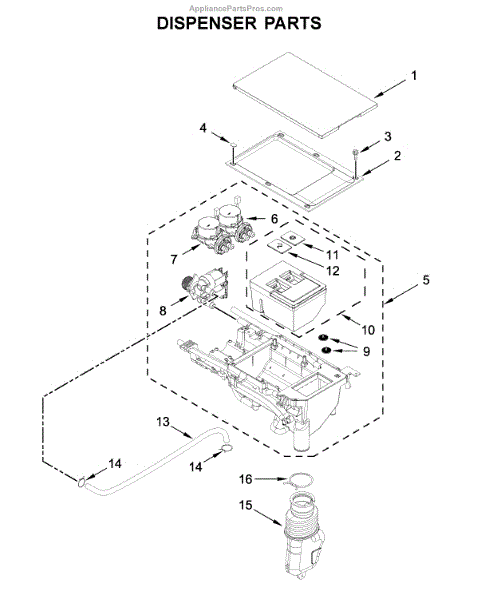 AppliancePartsPros.com
DISPENSER PARTS

1
4
3
2
6
7
11
12
5
8
10
9
13
14
14
16
15