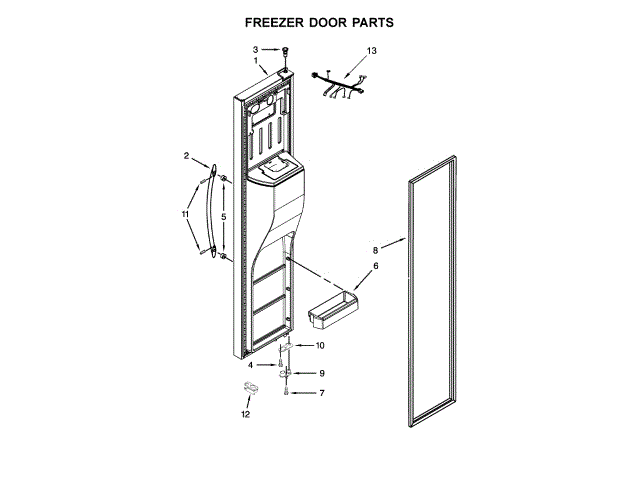 FREEZER DOOR PARTS

3
1
13
2
11
5
8
6
10
4
9
7
12