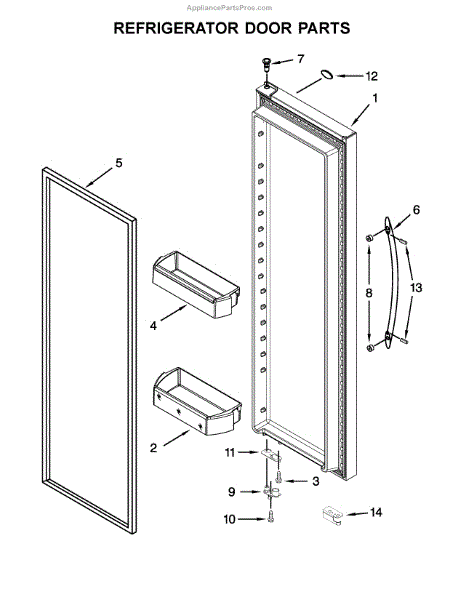 AppliancePartsPros.com

REFRIGERATOR DOOR PARTS

7
12
1
5
6
8
13
4
2
11
3
9
10
14