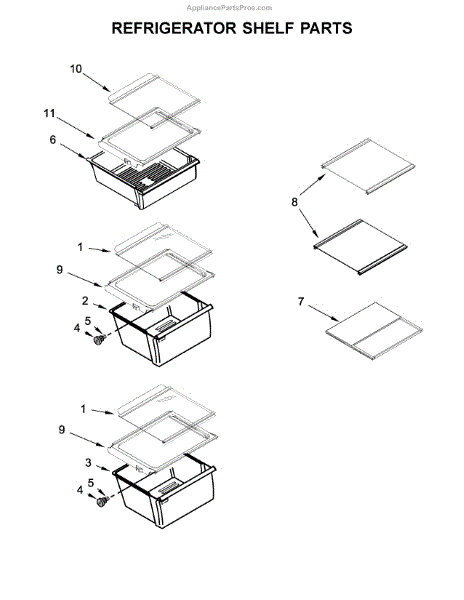 AppliancePartsPros.com

REFRIGERATOR SHELF PARTS

10
11
6
8
1
9
2
5
4
7
1
9
3
5
4