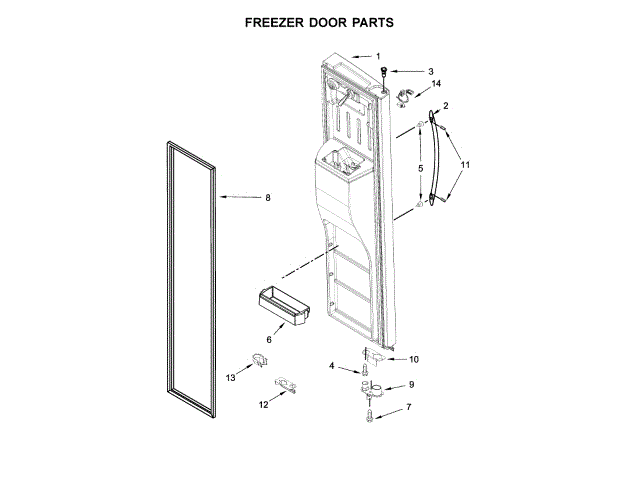 FREEZER DOOR PARTS

1
3
14
2
5
11
8
6
10
4
9
13
12
7