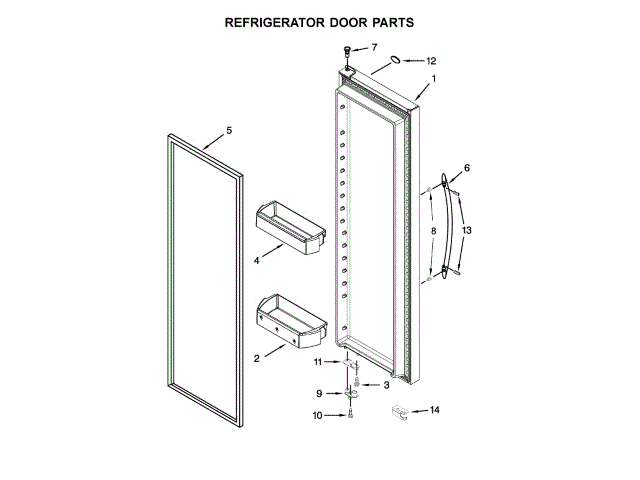 REFRIGERATOR DOOR PARTS

7
12
1
5
6
8
13
4
2
11
3
9
10
14