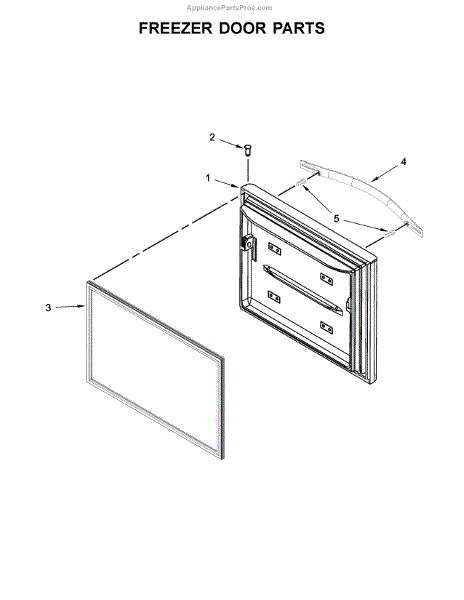 AppliancePartsPros.com

FREEZER DOOR PARTS

2

4

1

5

3