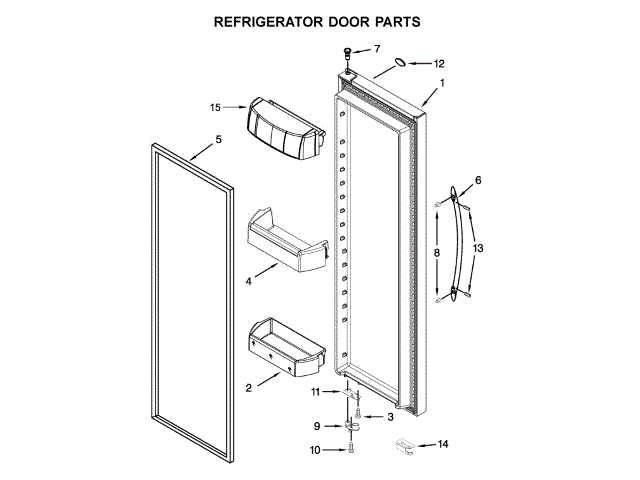 REFRIGERATOR DOOR PARTS

7
12
1
15
5
6
8
13
4
2
11
3
9
10
14