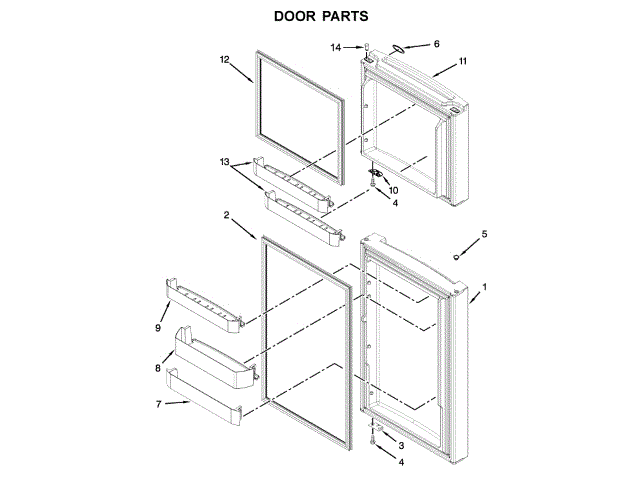 DOOR PARTS

14
6
12
11
13
10
4
2
5
1
9
8
7
3
4