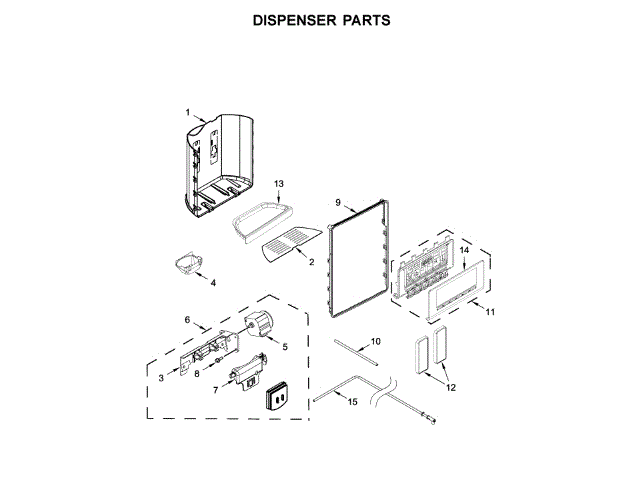 DISPENSER PARTS

1
13
9
2
14
4
11
6
5
10
3
8
7
12
15