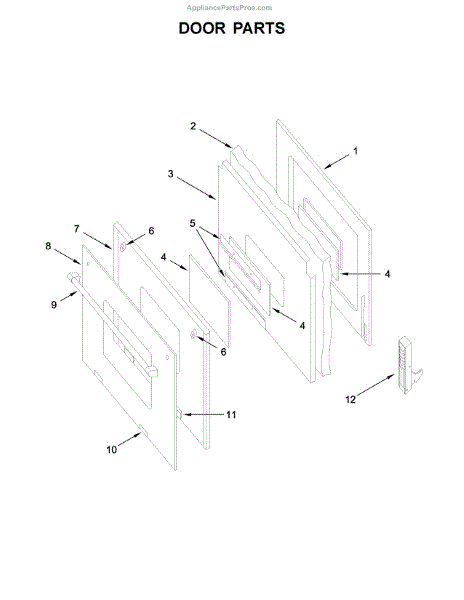 AppliancePartsPros.com

DOOR PARTS

2
1
3
7
6
5
8
4
4
9
4
6
12
11
10