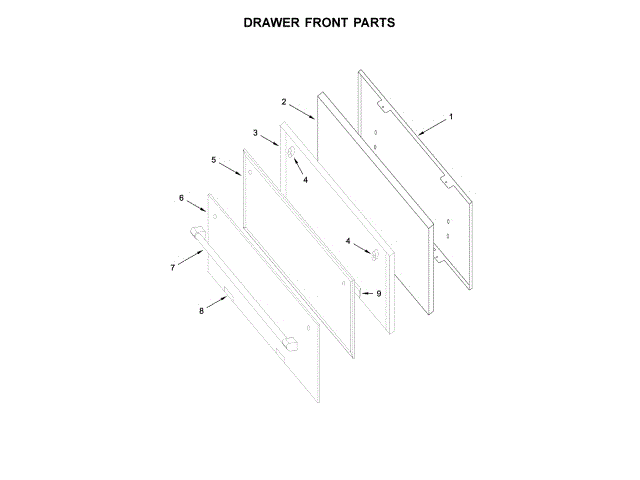 DRAWER FRONT PARTS

2
1
3
5
4
6
4
7
9
8