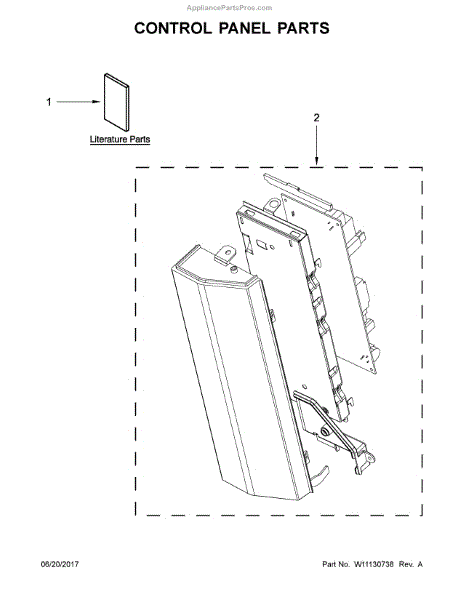 AppliancePartsPros.com

CONTROL PANEL PARTS

1

Literature Parts

2

06/20/2017

Part No. W11130738 Rev. A