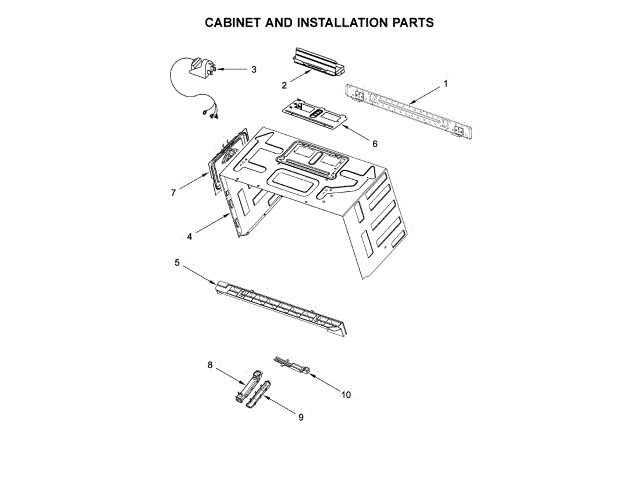 CABINET AND INSTALLATION PARTS

3

2

1

6

7

4

5

8

10

9