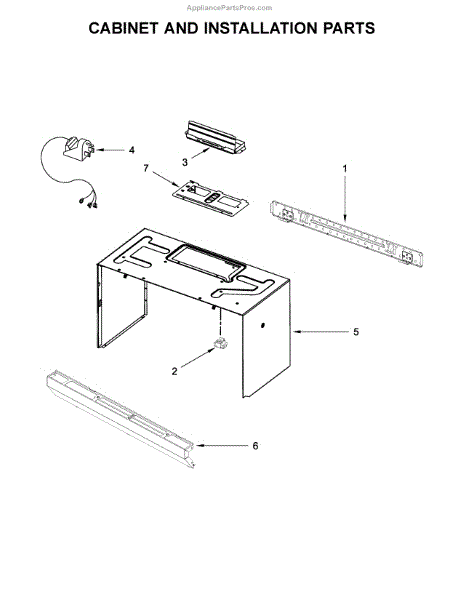 AppliancePartsPros.com

CABINET AND INSTALLATION PARTS

4

3

7

1

5

2

6