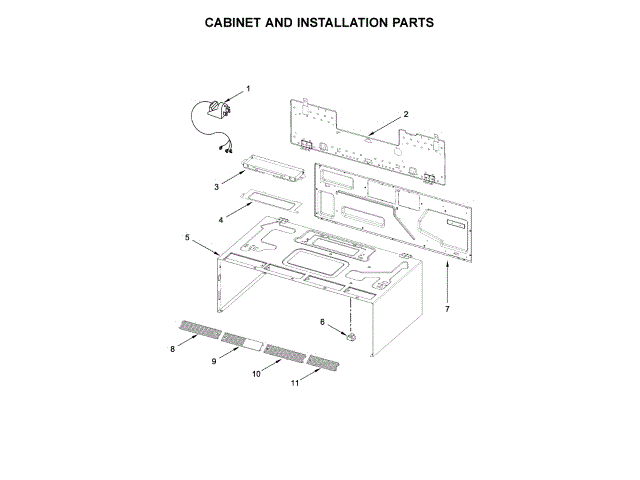 CABINET AND INSTALLATION PARTS

1
2
3
4
5
7
6
8
9
10
11