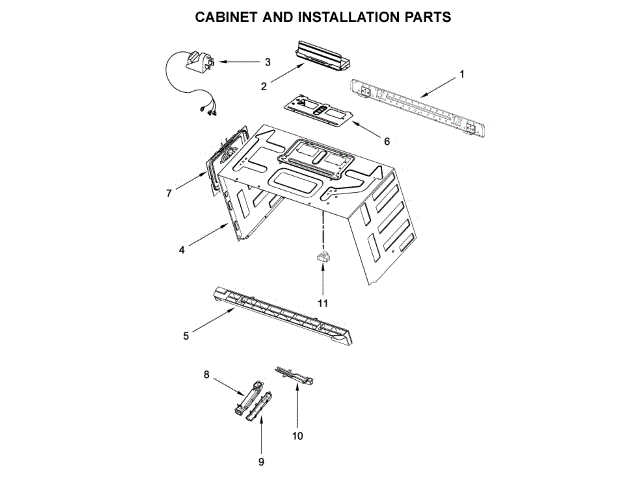 CABINET AND INSTALLATION PARTS

3
2
1
6
7
4
11
5
8
10
9