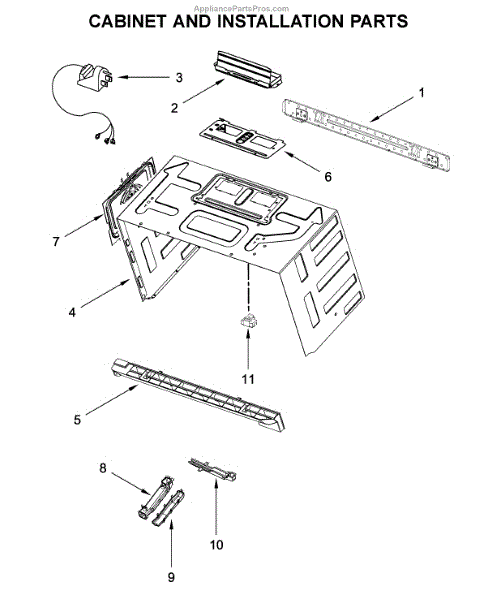 AppliancePartsPros.com

CABINET AND INSTALLATION PARTS

3

2

1

6

7

4

11

5

8

10

9