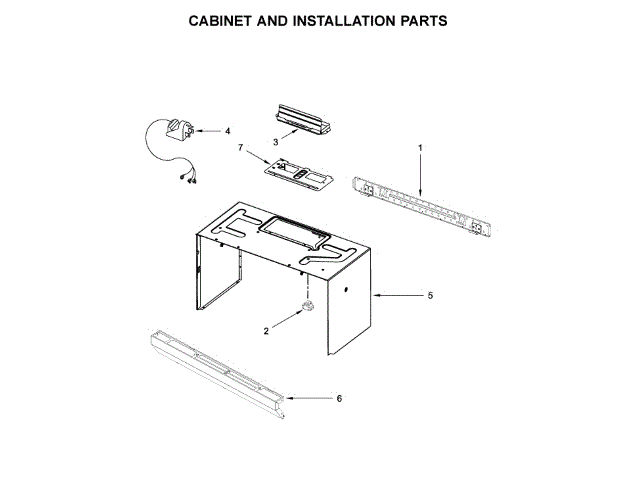 CABINET AND INSTALLATION PARTS

4
3
7
1
5
2
6