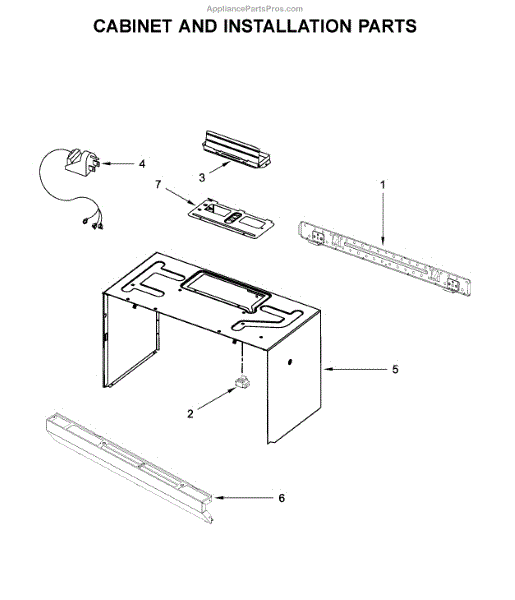 AppliancePartsPros.com

CABINET AND INSTALLATION PARTS

4
3
7
1
5
2
6