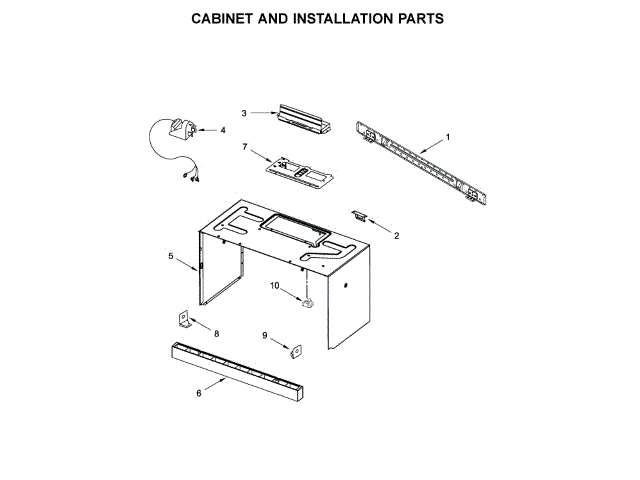 CABINET AND INSTALLATION PARTS

3

4

1

7

2

5

10

8

9

6