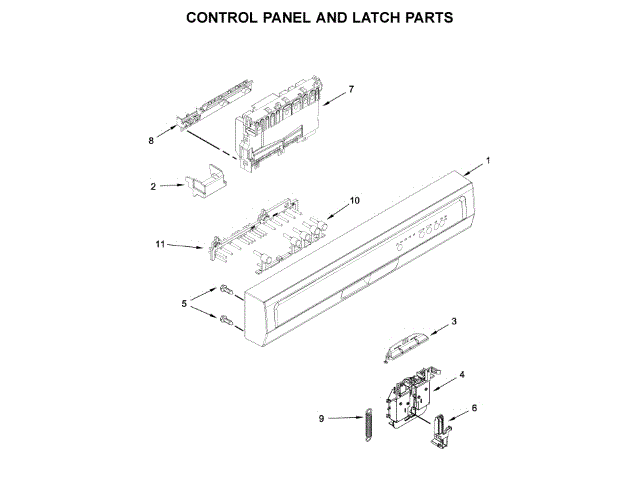 CONTROL PANEL AND LATCH PARTS

7

8

1

2

10

11

5

3

4

9

6