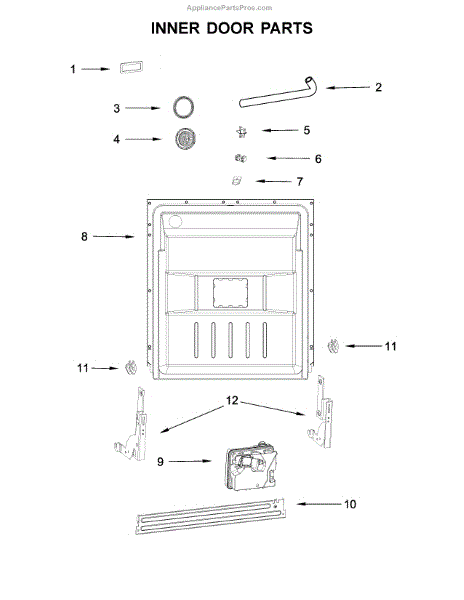 AppliancePartsPros.com

INNER DOOR PARTS

1
2
3
4
5
6
7
8
11
11
12
9
10