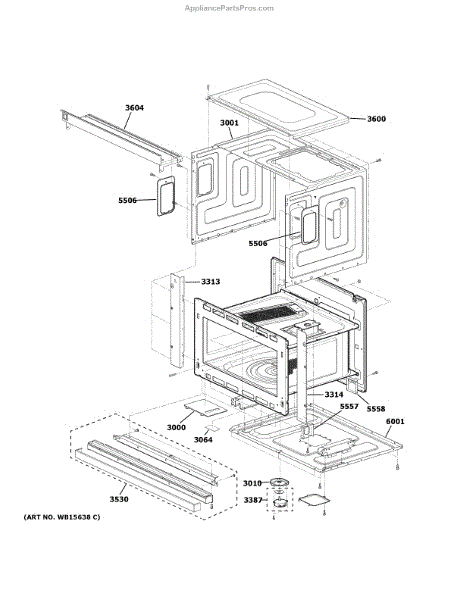 AppliancePartsPros.com

3604
3001
3600
5506
5506
3313
3314
5557
5558
6001
3000
3064
3010
3387
3530

(ART NO. WB15638 C)