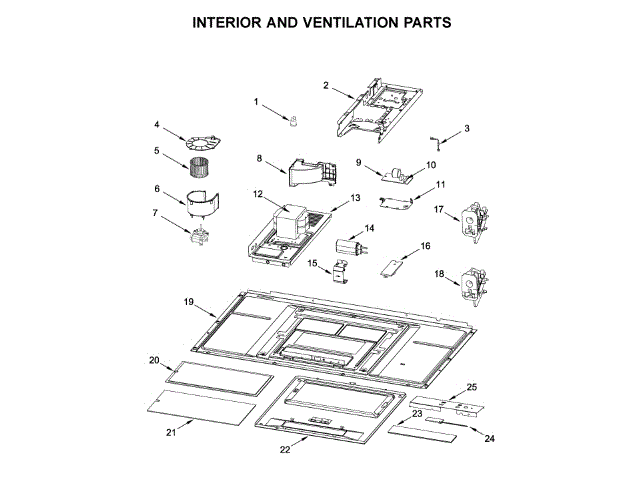 INTERIOR AND VENTILATION PARTS

1
2
3
4
5
6
7
8
9
10
11
12
13
14
15
16
17
18
19
20
21
22
23
24
25