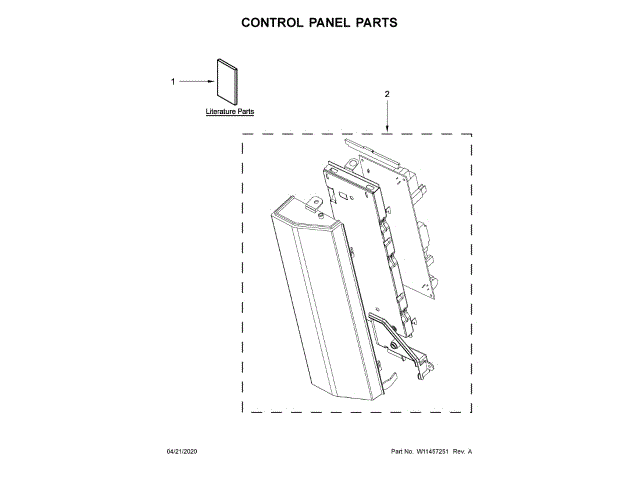 CONTROL PANEL PARTS

1

Literature Parts

2

04/21/2020

Part No. W11457251 Rev. A