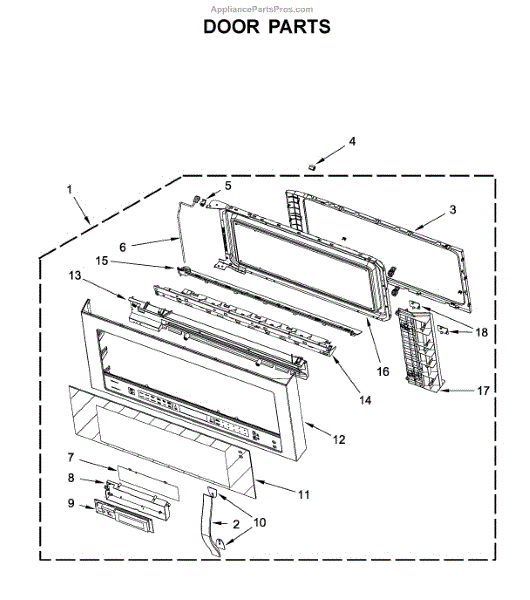 AppliancePartsPros.com

DOOR PARTS

4
1
5
3
6
15
13
18
16
17
14
12
7
8
11
9
2
10